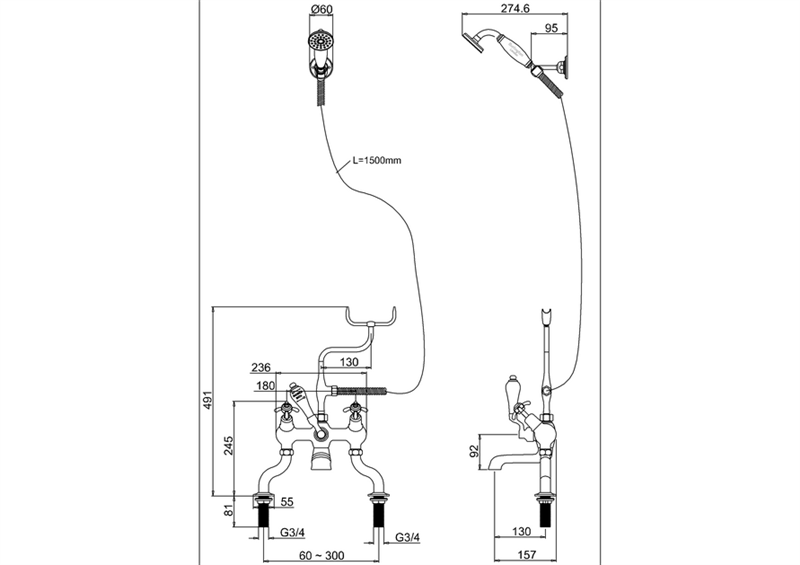 Ø60
274.6
95
L=1500mm
130
236
180
491
245
92
55
81
G3/4
G3/4
60 ~ 300
130
157